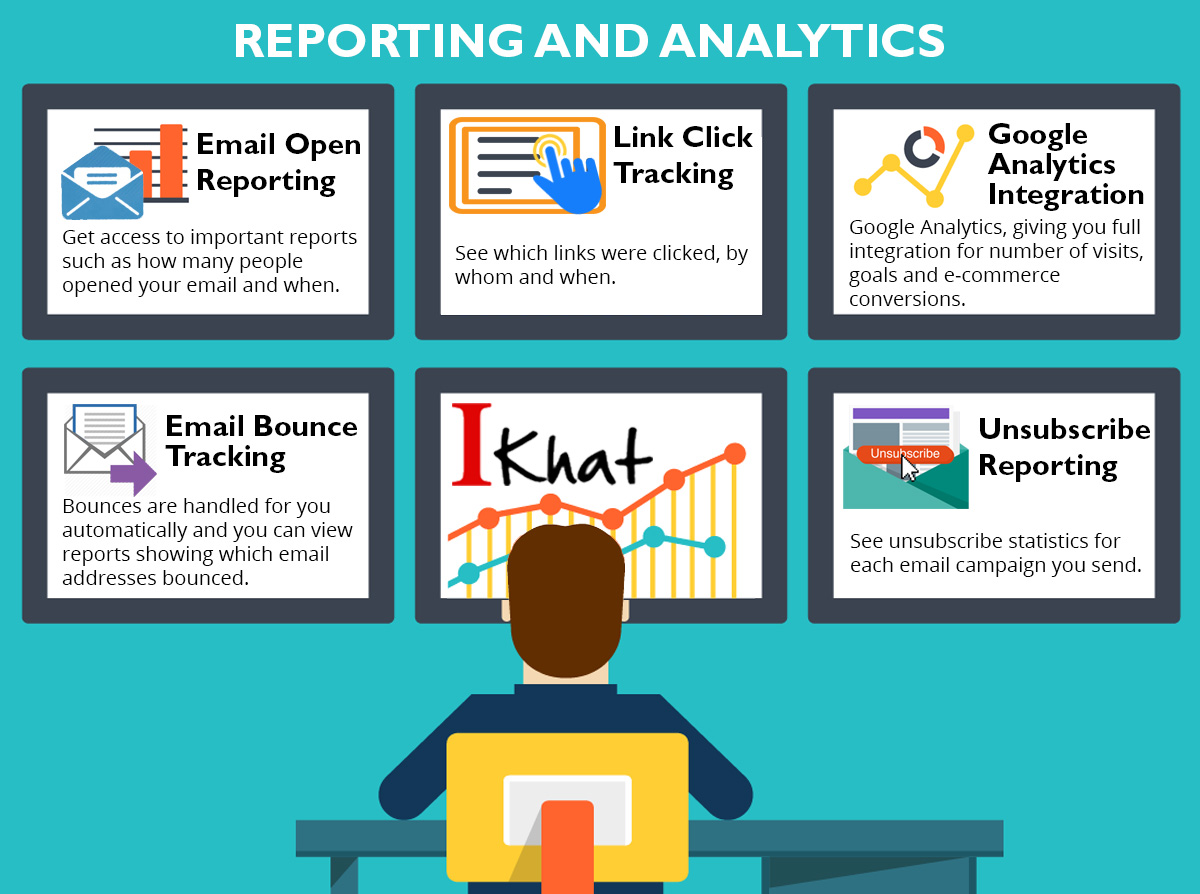 REPORTING AND ANALYTICS

Email Open Reporting

Get access to important reports such as how many people opened your email and when.

Link Click Tracking

See which links were clicked, by whom and when.

Google Analytics Integration

Google Analytics, giving you full integration for number of visits, goals and e-commerce conversions.

Email Bounce Tracking

Bounces are handled for you automatically and you can view reports showing which email addresses bounced.

IKhat

Unsubscribe

Unsubscribe Reporting

See unsubscribe statistics for each email campaign you send.