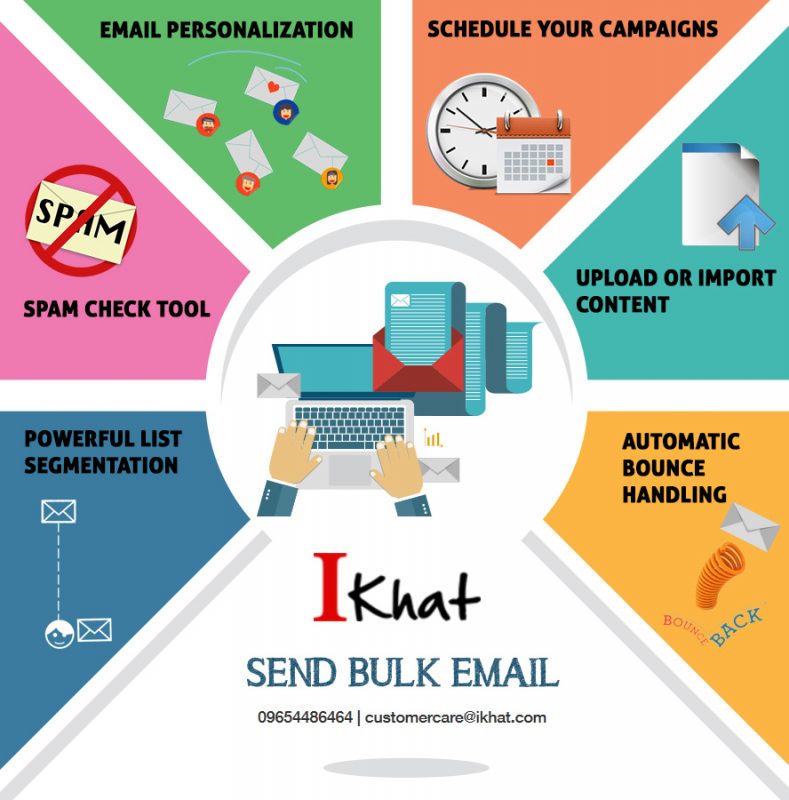 EMAIL PERSONALIZATION

SCHEDULE YOUR CAMPAIGNS

SPAM

SPAM CHECK TOOL

UPLOAD OR IMPORT CONTENT

POWERFUL LIST SEGMENTATION

AUTOMATIC BOUNCE HANDLING

BOUNCE BACK

IKhat

SEND BULK EMAIL

09654486464 | customercare@ikhat.com