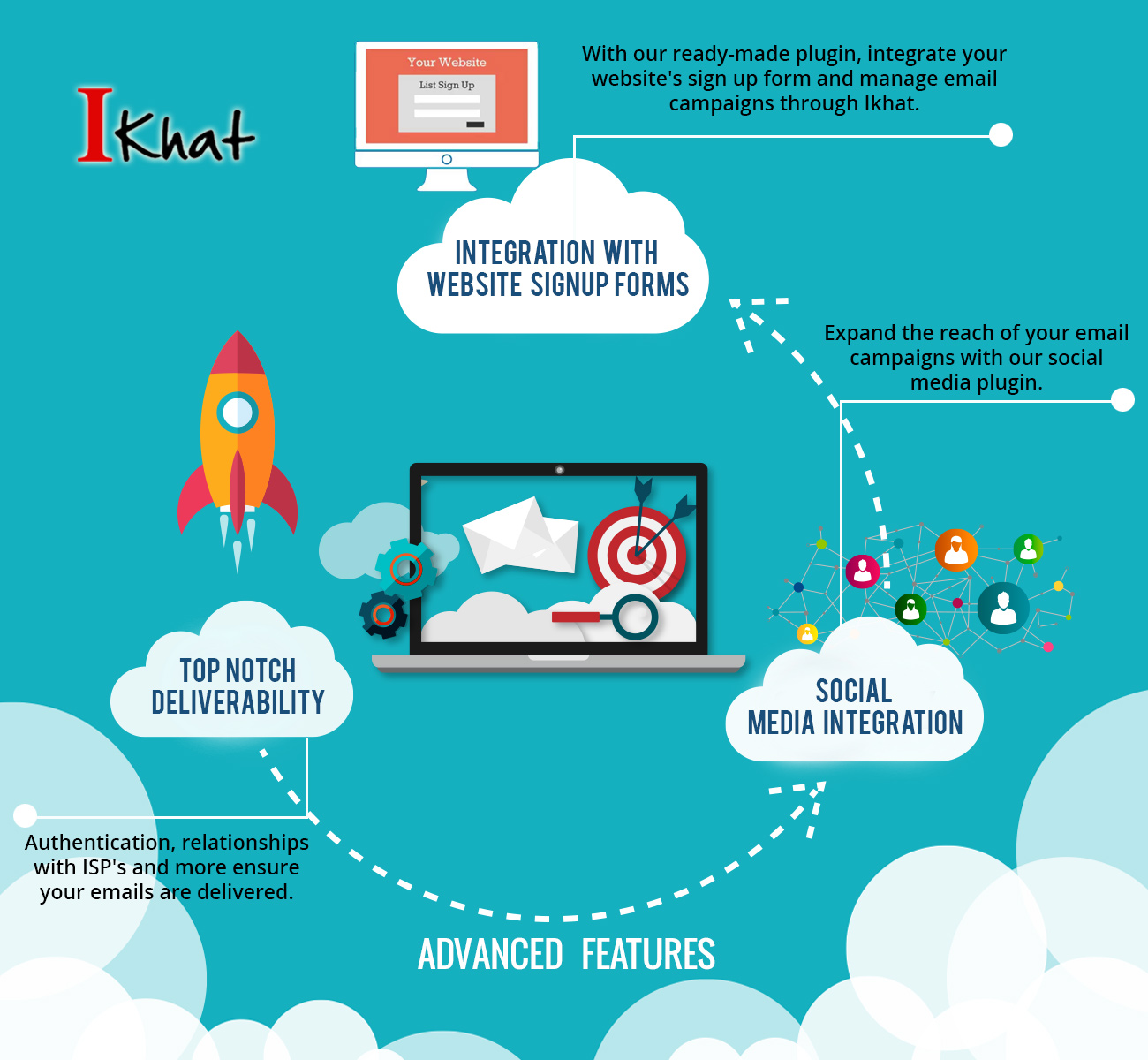 IKhat

Your Website

List Sign Up

With our ready-made plugin, integrate your website's sign up form and manage email campaigns through Ikhat.

INTEGRATION WITH WEBSITE SIGNUP FORMS

Expand the reach of your email campaigns with our social media plugin.

TOP NOTCH DELIVERABILITY

SOCIAL MEDIA INTEGRATION

Authentication, relationships with ISP's and more ensure your emails are delivered.

ADVANCED FEATURES