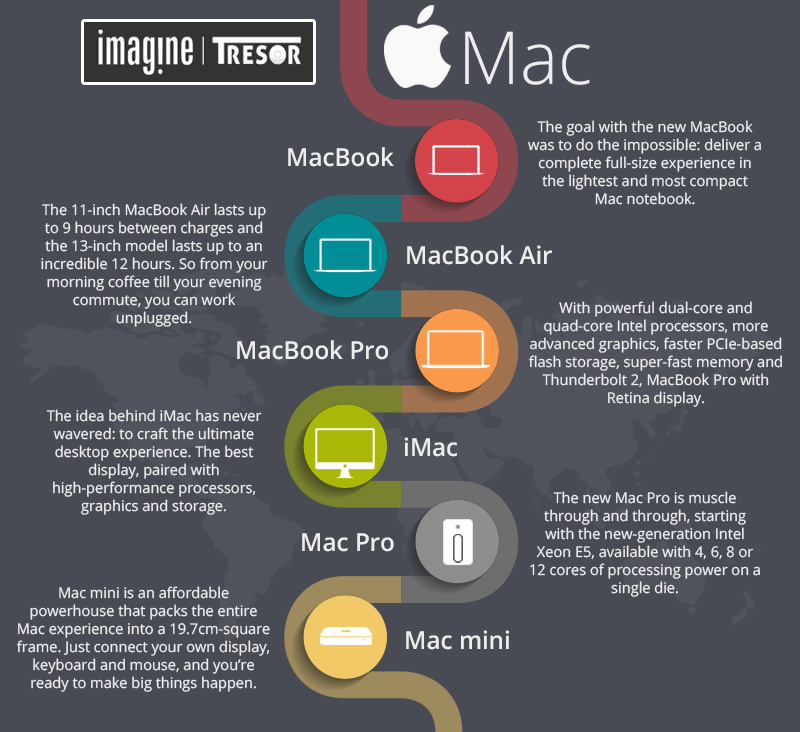 imagine | TRESOR

Mac

MacBook

The goal with the new MacBook was to do the impossible: deliver a complete full-size experience in the lightest and most compact Mac notebook.

The 11-inch MacBook Air lasts up to 9 hours between charges and the 13-inch model lasts up to an incredible 12 hours. So from your morning coffee till your evening commute, you can work unplugged.

MacBook Air

MacBook Pro

With powerful dual-core and quad-core Intel processors, more advanced graphics, faster PCIe-based flash storage, super-fast memory and Thunderbolt 2, MacBook Pro with Retina display.

The idea behind iMac has never wavered: to craft the ultimate desktop experience. The best display, paired with high-performance processors, graphics and storage.

iMac

Mac Pro

The new Mac Pro is muscle through and through, starting with the new-generation Intel Xeon E5, available with 4, 6, 8 or 12 cores of processing power on a single die.

Mac mini is an affordable powerhouse that packs the entire Mac experience into a 19.7cm-square frame. Just connect your own display, keyboard and mouse, and you're ready to make big things happen.

Mac mini